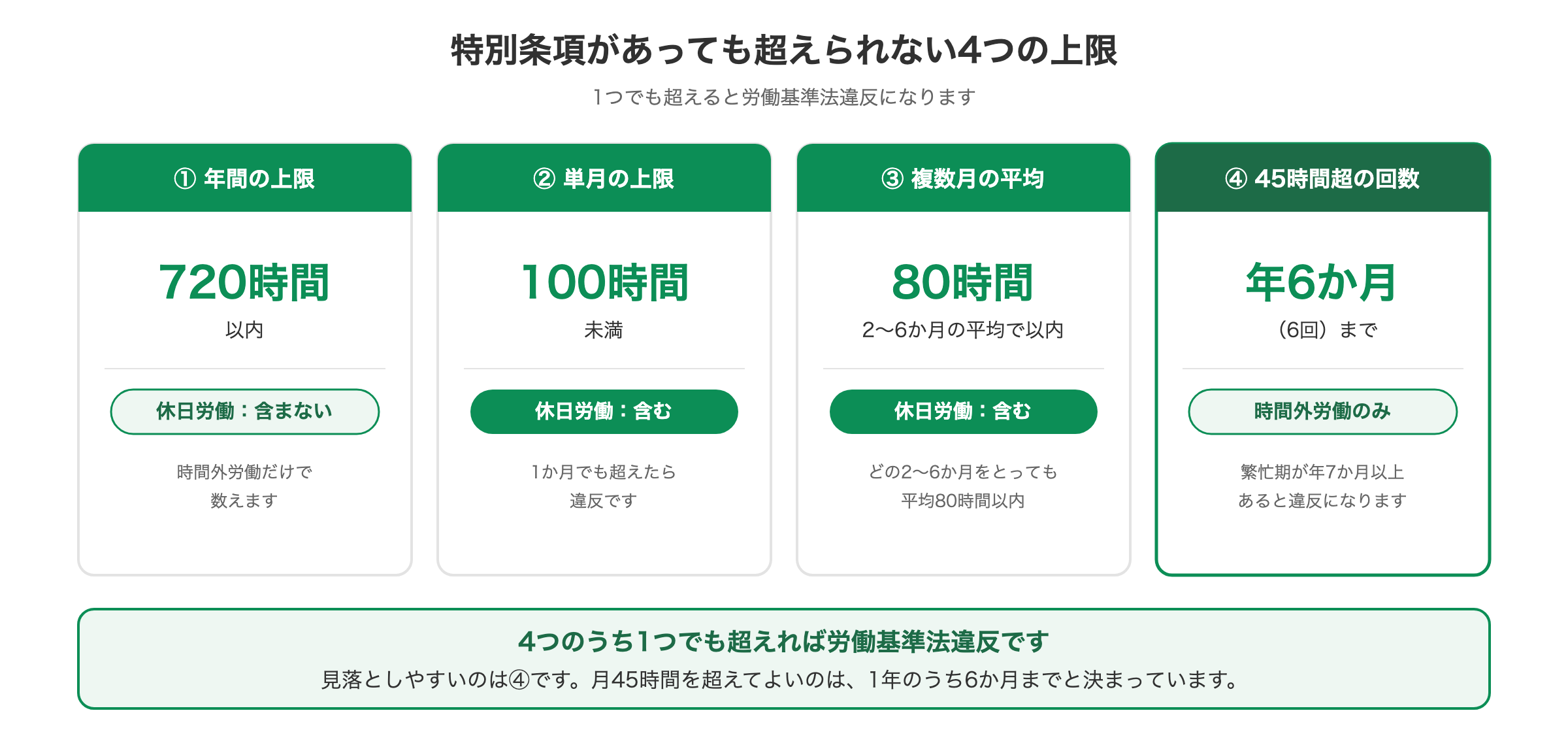 特別条項があっても超えられない4つの上限

1つでも超えると労働基準法違反になります

① 年間の上限

720時間

以内

休日労働：含まない

時間外労働だけで数えます

② 単月の上限

100時間

未満

休日労働：含む

1か月でも超えたら違反です

③ 複数月の平均

80時間

2〜6か月の平均で以内

休日労働：含む

どの2〜6か月をとっても平均80時間以内

④ 45時間超の回数

年6か月

（6回）まで

時間外労働のみ

繁忙期が年7か月以上あると違反になります

4つのうち1つでも超えれば労働基準法違反です

見落としやすいのは④です。月45時間を超えてよいのは、1年のうち6か月までと決まっています。